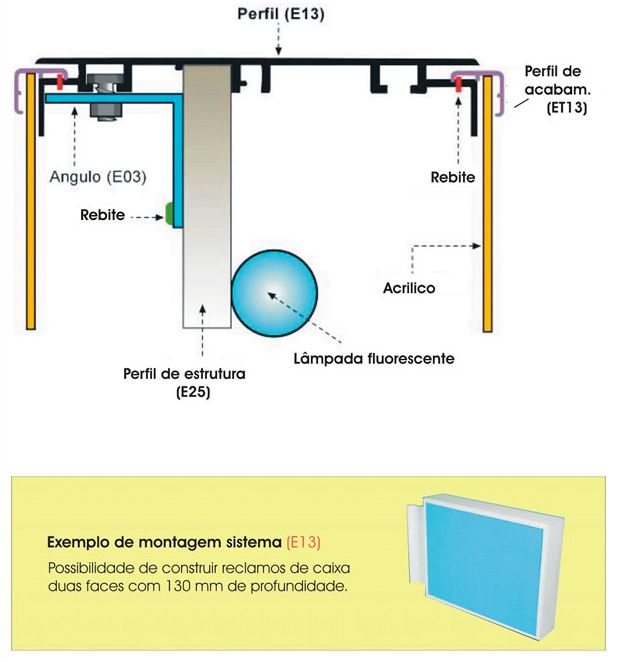 Perfil (E13)

Perfil de acabam. (ET13)

Angulo (E03)

Rebite

Rebite

Acrilico

Lâmpada fluorescente

Perfil de estrutura (E25)

Exemplo de montagem sistema (E13)

Possibilidade de construir reclamos de caixa duas faces com 130 mm de profundidade.